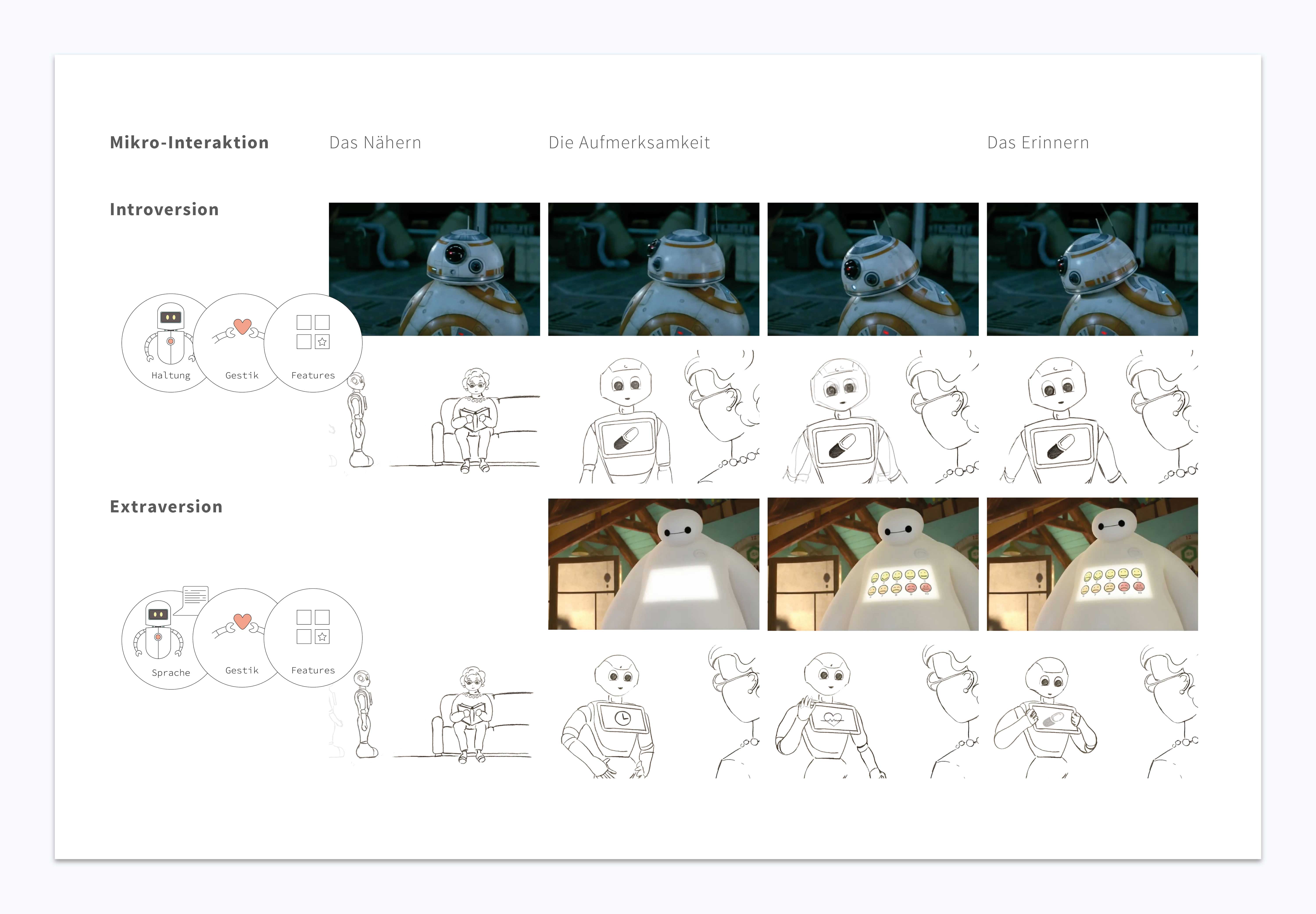 Mikro-Interaktion

Das Nähern

Die Aufmerksamkeit

Das Erinnern

Introversion

Haltung

Gestik

Features

Extraversion

Sprache

Gestik

Features